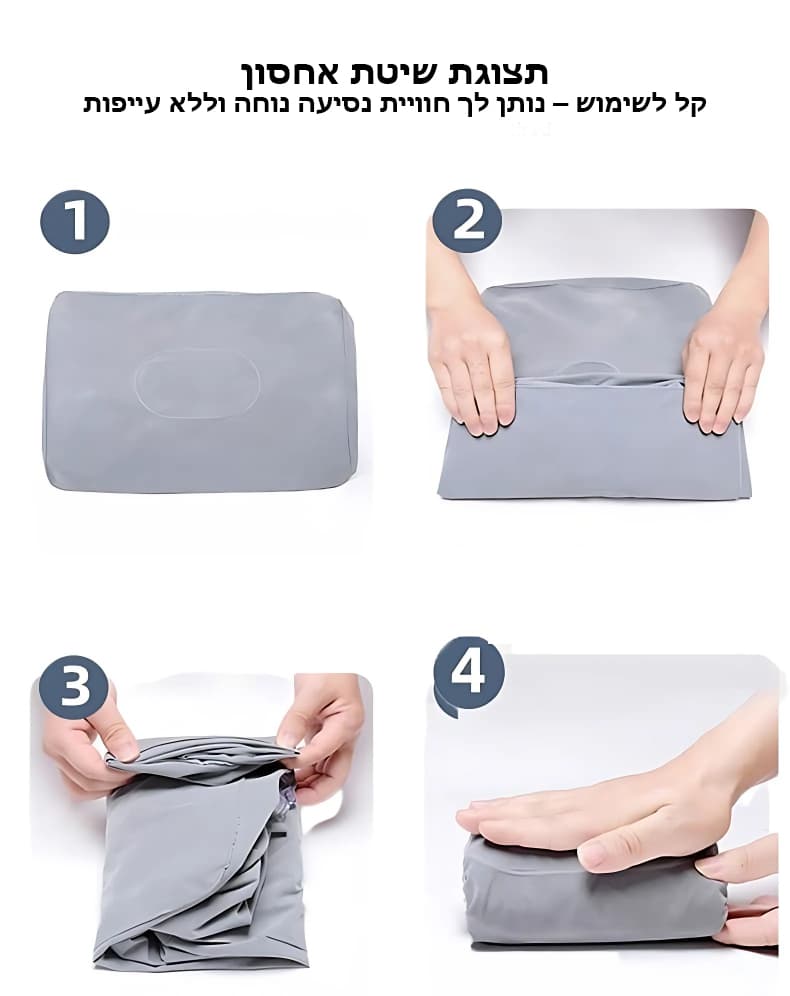 תצוגת שיטת אחסון
קל לשימוש – נותן לך חוויית נסיעה נוחה וללא עייפות

1

2

3

4