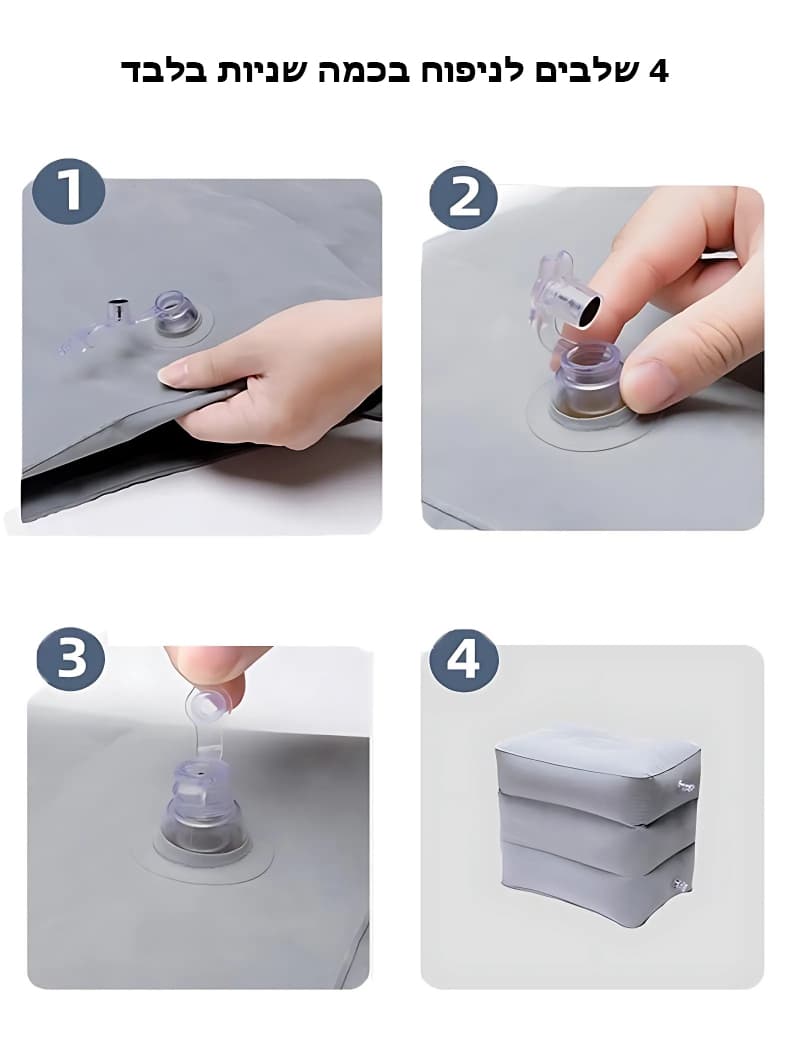 4 שלבים לניפוח בכמה שניות בלבד

1

2

3

4